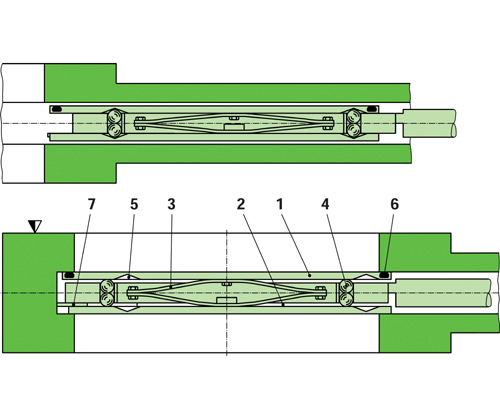 7 5 3 2 1 4 6