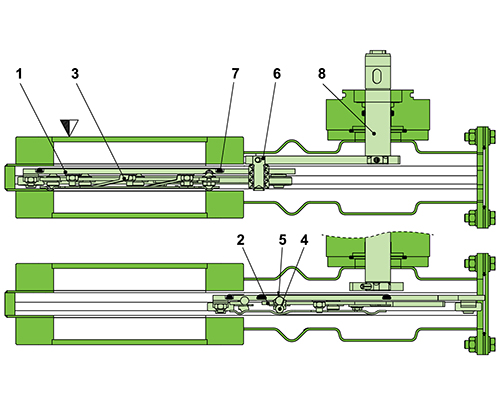 1 3 7 6 8

2 5 4