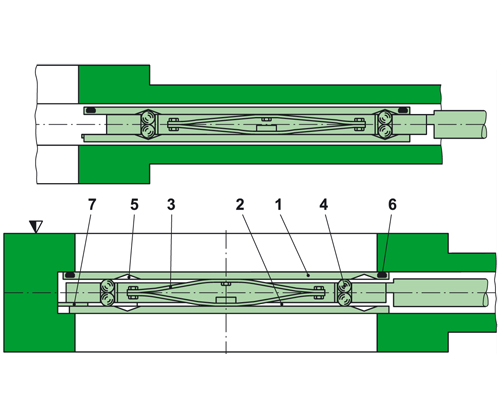 7 5 3 2 1 4 6