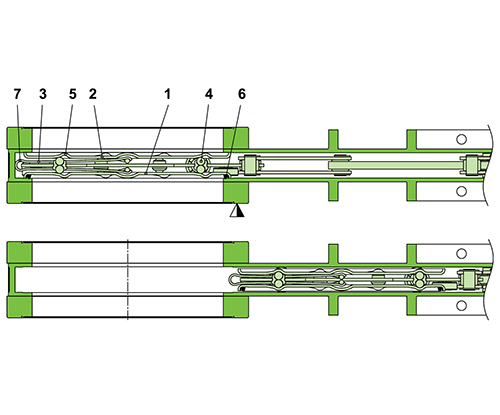 7 3 5 2 1 4 6