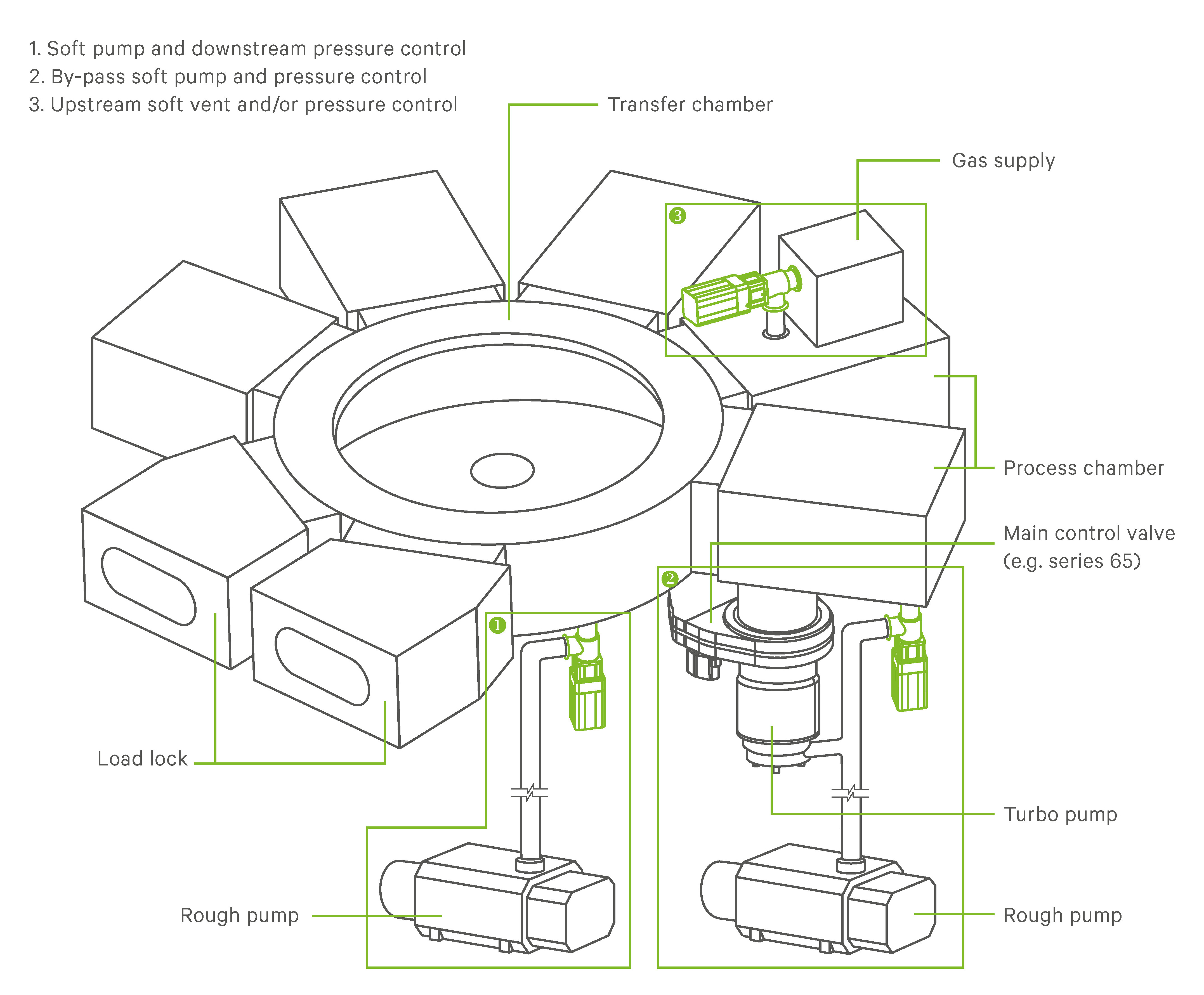 1. Soft pump and downstream pressure control
2. By-pass soft pump and pressure control
3. Upstream soft vent and/or pressure control

Transfer chamber

Gas supply

3

Process chamber

Main control valve (e.g. series 65)

2

1

Load lock

Turbo pump

Rough pump

Rough pump