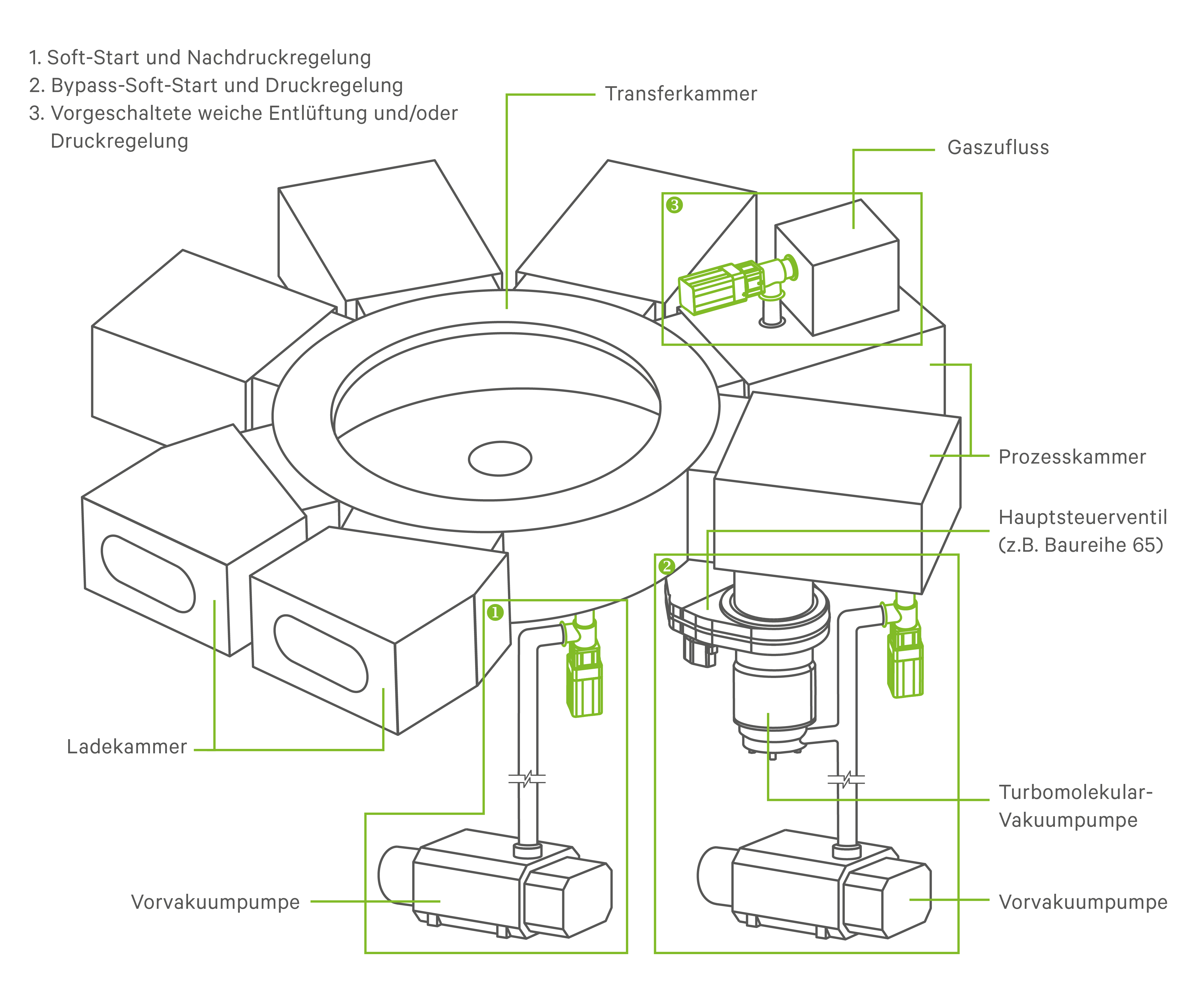 1. Soft-Start und Nachdruckregelung
2. Bypass-Soft-Start und Druckregelung
3. Vorgeschaltete weiche Entlüftung und/oder Druckregelung

Transferkammer

Gaszufluss

3

Prozesskammer

Hauptsteuerventil (z.B. Baureihe 65)

2

1

Ladekammer

Turbomolekular-Vakuumpumpe

Vorvakuumpumpe

Vorvakuumpumpe