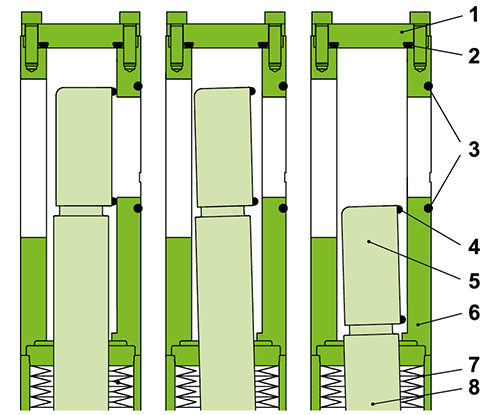 1
2
3
4
5
6
7
8