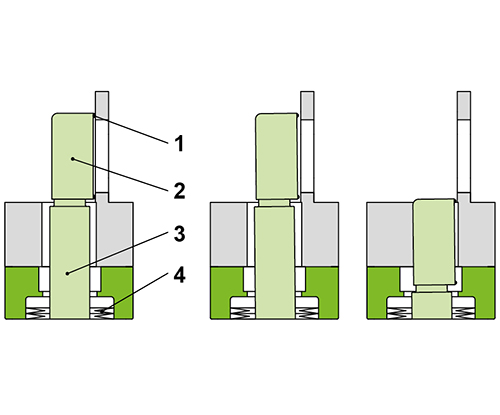 1
2
3
4